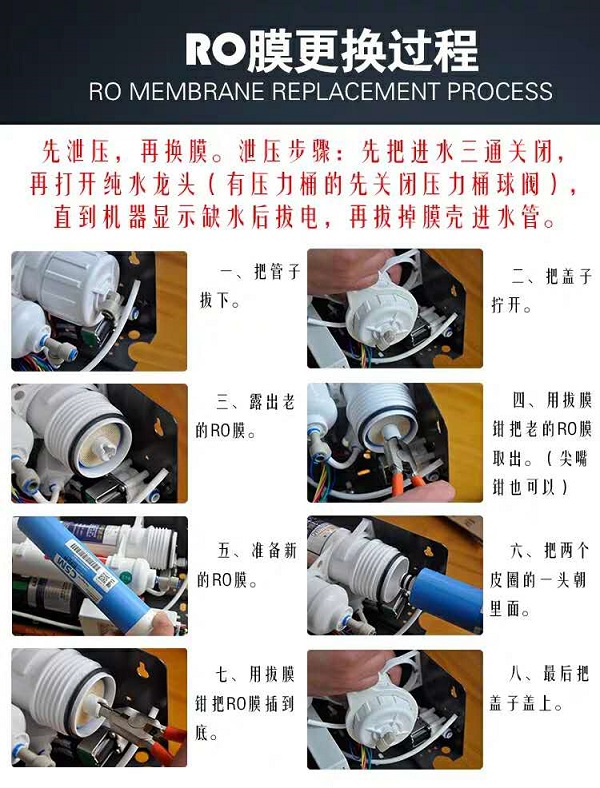 RO膜更换过程
RO MEMBRANE REPLACEMENT PROCESS

先泄压，再换膜。泄压步骤：先把进水三通关闭，再打开纯水龙头（有压力桶的先关闭压力桶球阀），直到机器显示缺水后拔电，再拔掉膜壳进水管。

一、把管子拔下。

二、把盖子拧开。

三、露出老的RO膜。

四、用拔膜钳把老的RO膜取出。（尖嘴钳也可以）

CSM

五、准备新的RO膜。

六、把两个皮圈的一头朝里面。

七、用拔膜钳把RO膜插到底。

八、最后把盖子盖上。