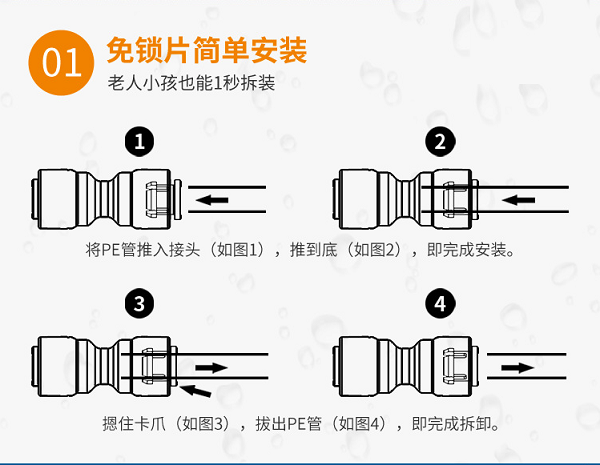 01 免锁片简单安装

老人小孩也能1秒拆装

1

2

将PE管推入接头（如图1），推到底（如图2），即完成安装。

3

4

摁住卡爪（如图3），拔出PE管（如图4），即完成拆卸。